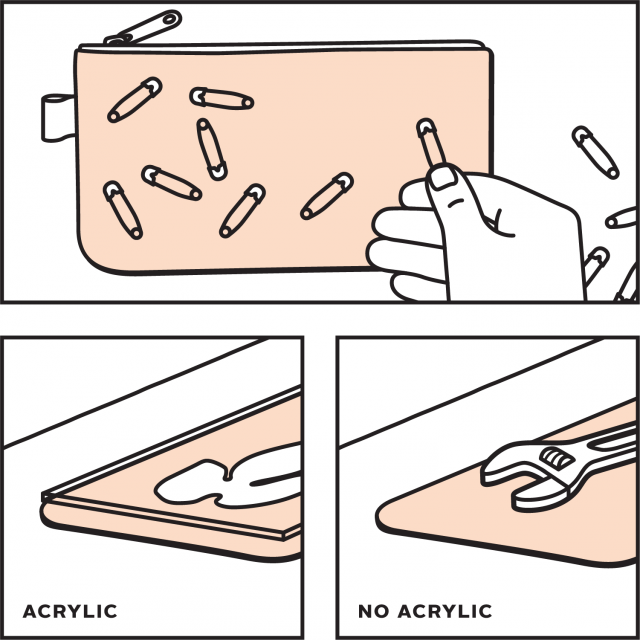 ACRYLIC

NO ACRYLIC